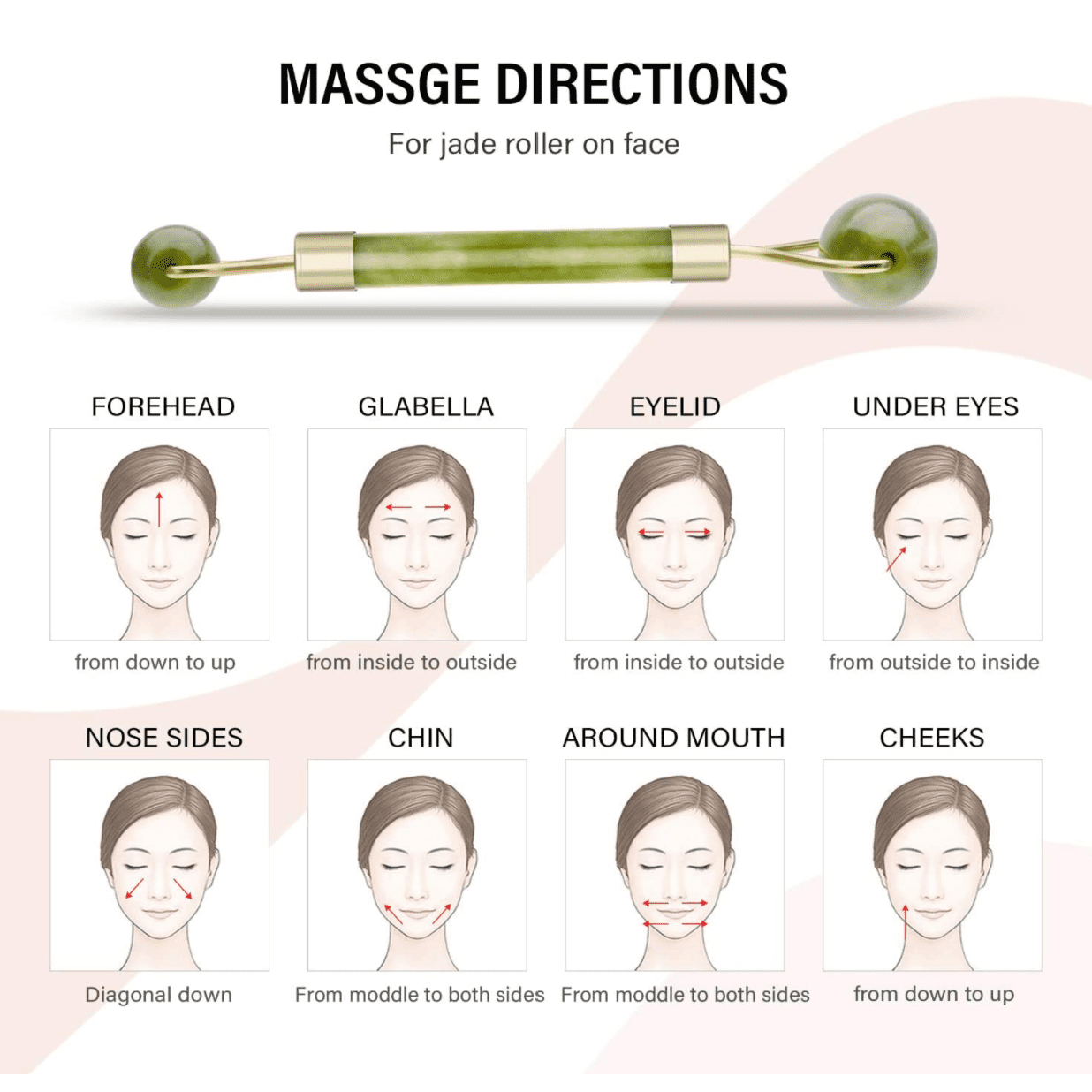 MASSGE DIRECTIONS
For jade roller on face

FOREHEAD
from down to up

GLABELLA
from inside to outside

EYELID
from inside to outside

UNDER EYES
from outside to inside

NOSE SIDES
Diagonal down

CHIN
From moddle to both sides

AROUND MOUTH
From moddle to both sides

CHEEKS
from down to up