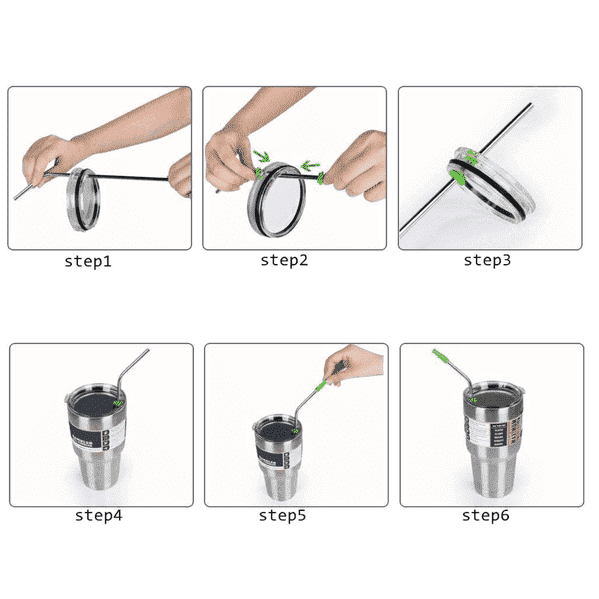 step1

step2

step3

step4

step5

step6